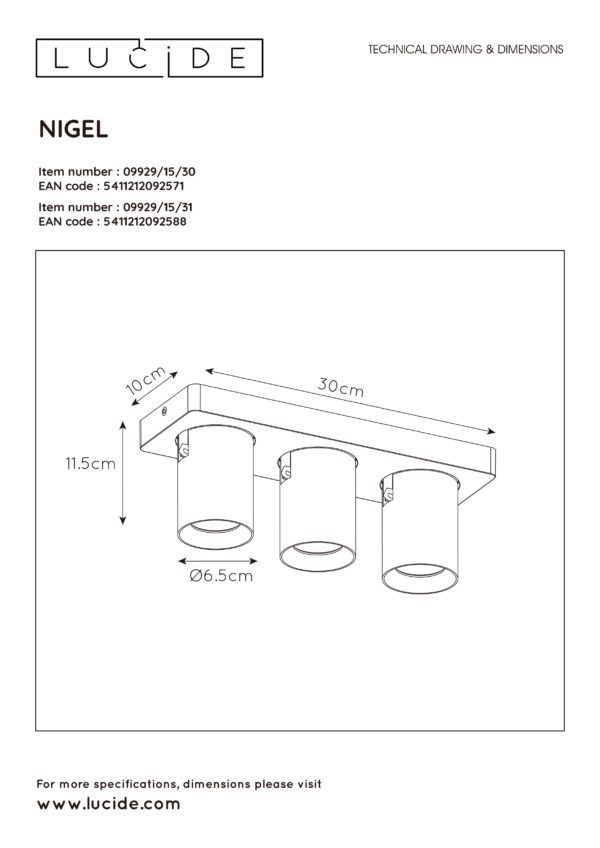 LUCIDE

TECHNICAL DRAWING & DIMENSIONS

NIGEL

Item number : 09929/15/30
EAN code : 5411212092571

Item number : 09929/15/31
EAN code : 5411212092588

10cm

30cm

11.5cm

Ø6.5cm

For more specifications, dimensions please visit
www.lucide.com