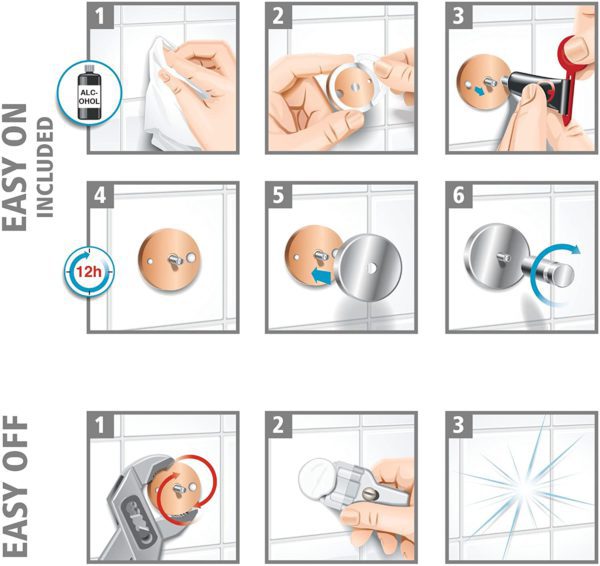 EASY ON
INCLUDED

1
ALC-OHOL

2

3

4
12h

5

6

EASY OFF

1

2

3