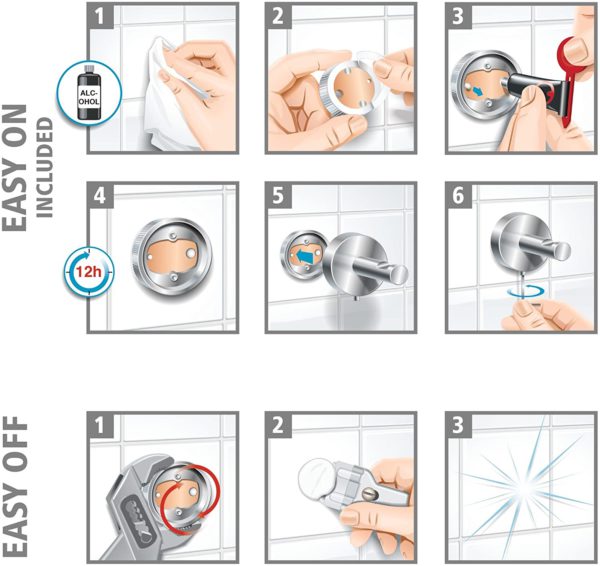 EASY ON
INCLUDED

1
ALC-OHOL

2

3

4
12h

5

6

EASY OFF

1

2

3